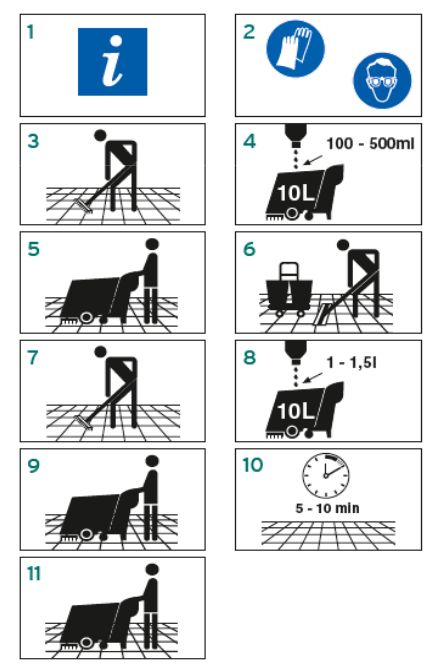 1

i

2

3

4

100 - 500ml

10L

5

6

7

8

1 - 1,5l

10L

9

10

5 - 10 min

11